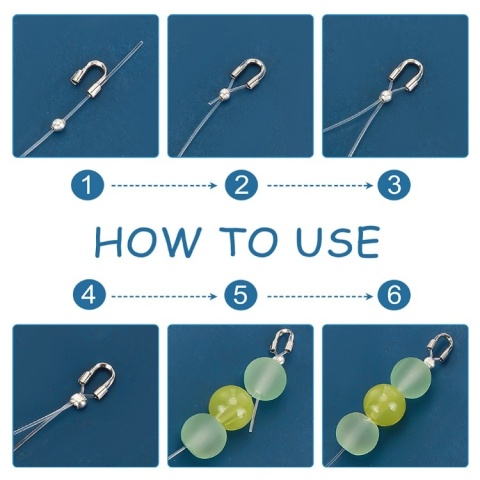 1
2
3

HOW TO USE

4
5
6